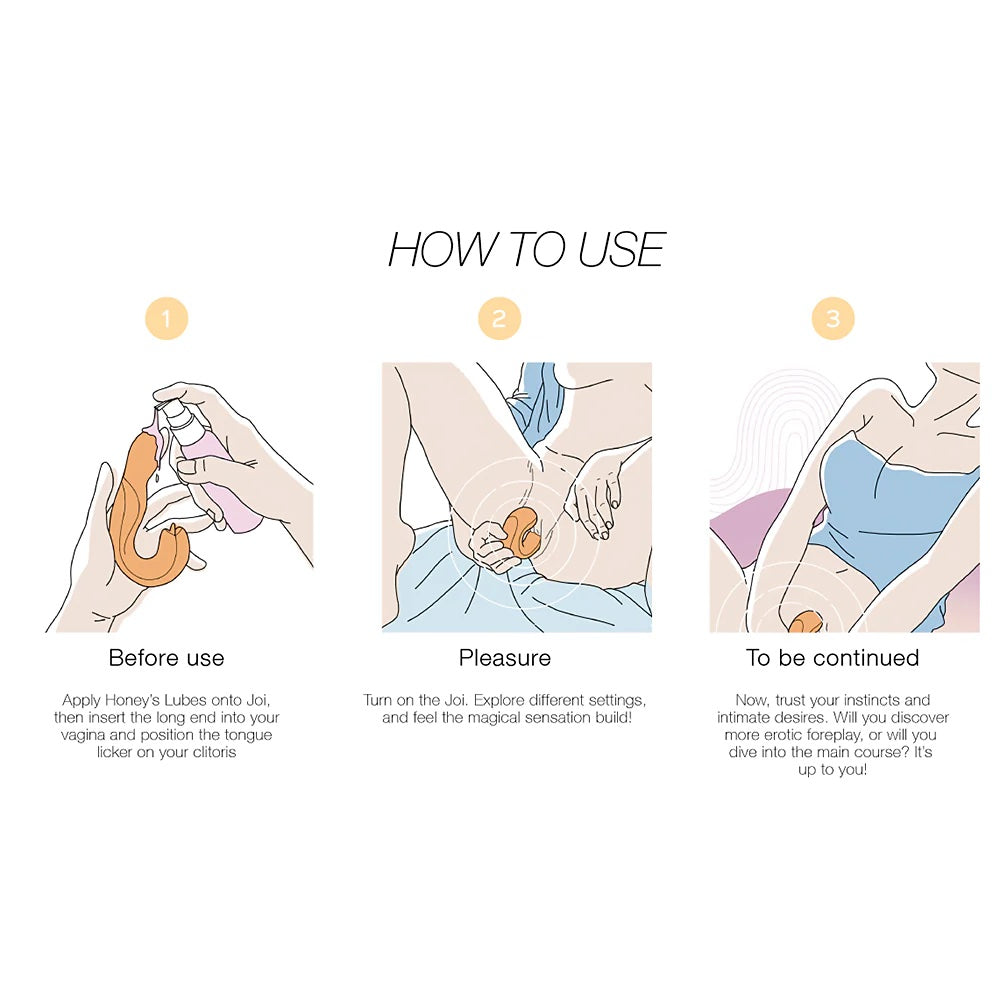 HOW TO USE

1

Before use

Apply Honey's Lubes onto Joi, then insert the long end into your vagina and position the tongue licker on your clitoris

2

Pleasure

Turn on the Joi. Explore different settings, and feel the magical sensation build!

3

To be continued

Now, trust your instincts and intimate desires. Will you discover more erotic foreplay, or will you dive into the main course? It's up to you!