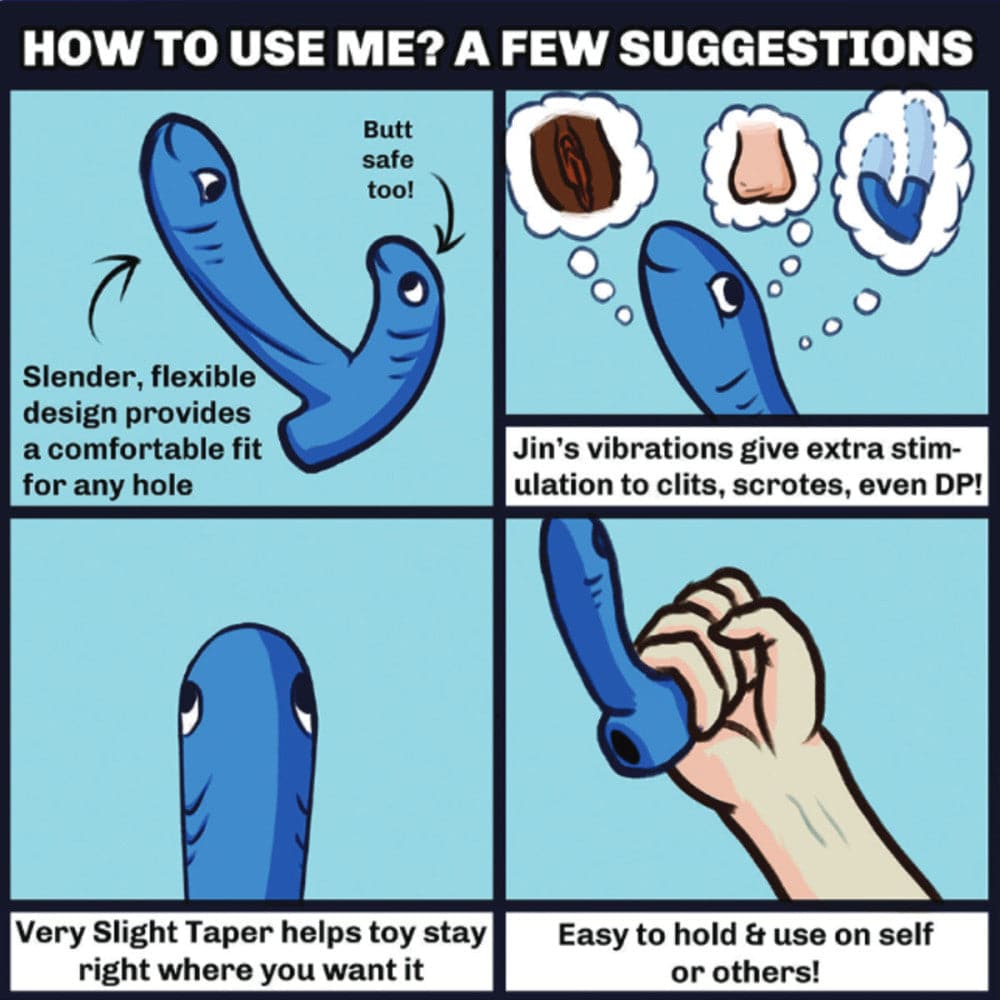 HOW TO USE ME? A FEW SUGGESTIONS

Butt safe too!

Slender, flexible design provides a comfortable fit for any hole

Jin's vibrations give extra stimulation to clits, scrotes, even DP!

Very Slight Taper helps toy stay right where you want it

Easy to hold & use on self or others!